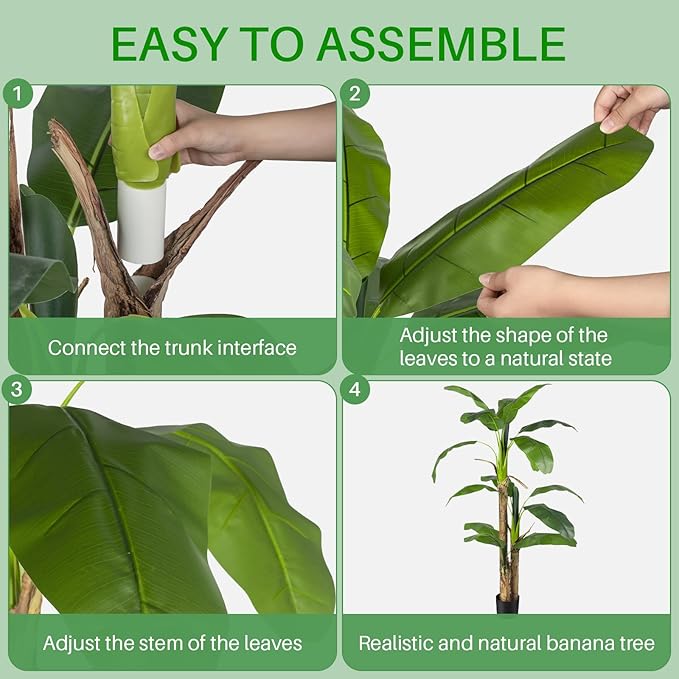 EASY TO ASSEMBLE

1

Connect the trunk interface

2

Adjust the shape of the leaves to a natural state

3

Adjust the stem of the leaves

4

Realistic and natural banana tree