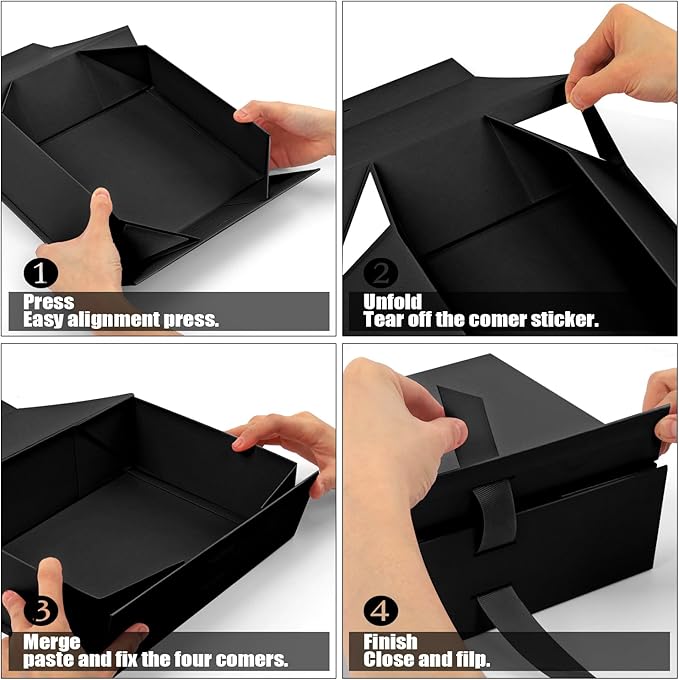 1
Press
Easy alignment press.

2
Unfold
Tear off the comer sticker.

3
Merge
paste and fix the four comers.

4
Finish
Close and filp.