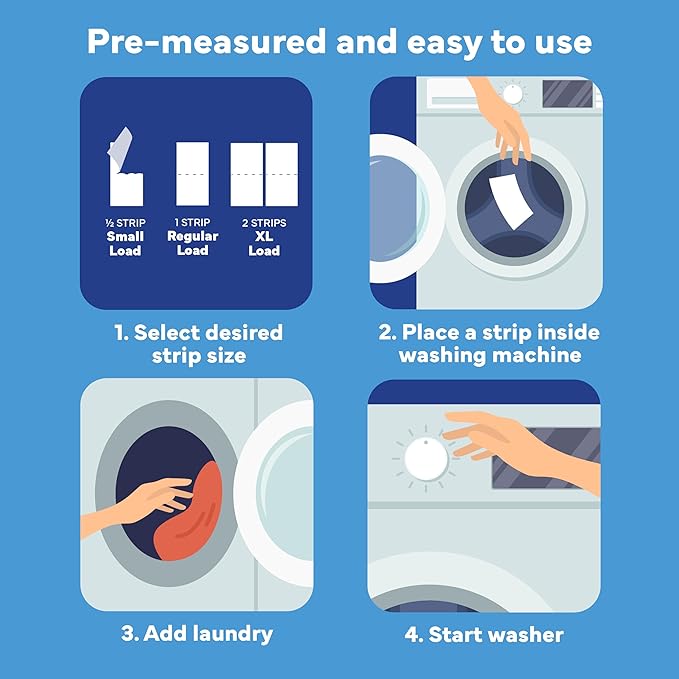 Pre-measured and easy to use

½ STRIP
Small Load

1 STRIP
Regular Load

2 STRIPS
XL Load

1. Select desired strip size

2. Place a strip inside washing machine

3. Add laundry

4. Start washer