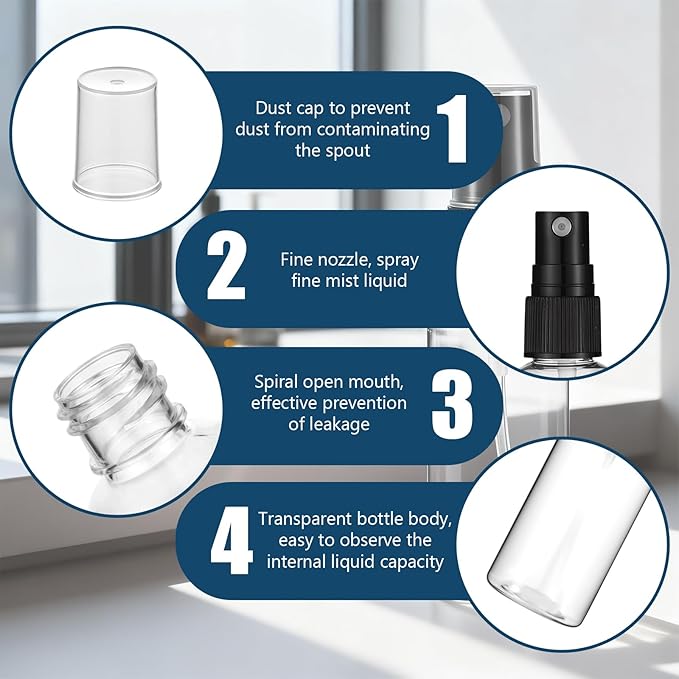 Dust cap to prevent dust from contaminating the spout
1

2
Fine nozzle, spray fine mist liquid

Spiral open mouth, effective prevention of leakage
3

4
Transparent bottle body, easy to observe the internal liquid capacity