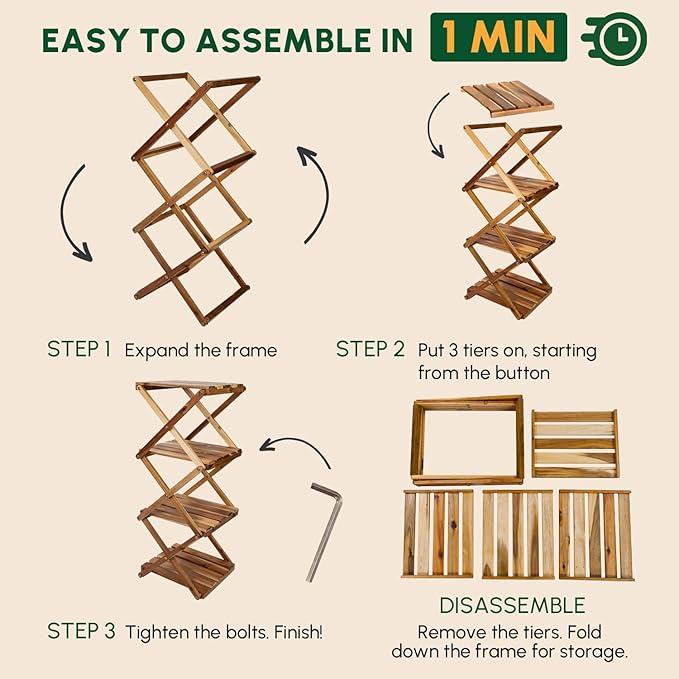 EASY TO ASSEMBLE IN 1 MIN

STEP 1 Expand the frame

STEP 2 Put 3 tiers on, starting from the button

STEP 3 Tighten the bolts. Finish!

DISASSEMBLE
Remove the tiers. Fold down the frame for storage.