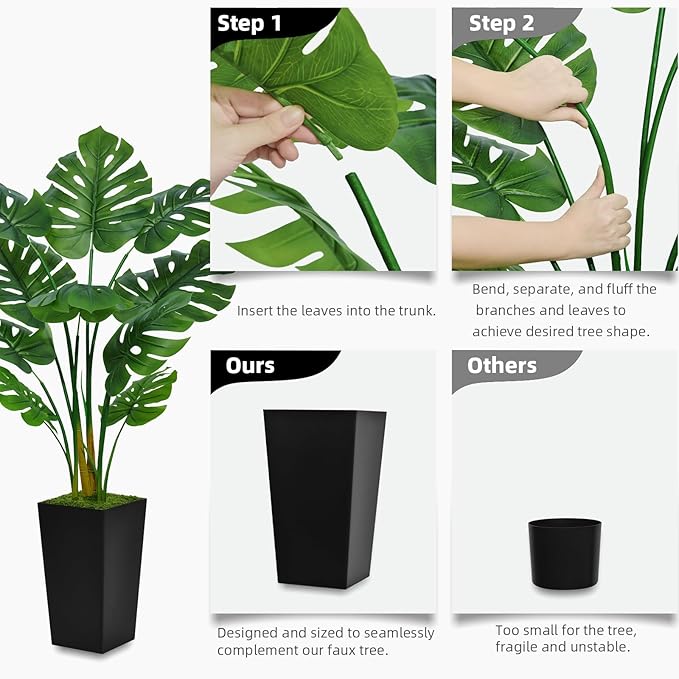 Step 1

Insert the leaves into the trunk.

Step 2

Bend, separate, and fluff the branches and leaves to achieve desired tree shape.

Ours

Designed and sized to seamlessly complement our faux tree.

Others

Too small for the tree, fragile and unstable.