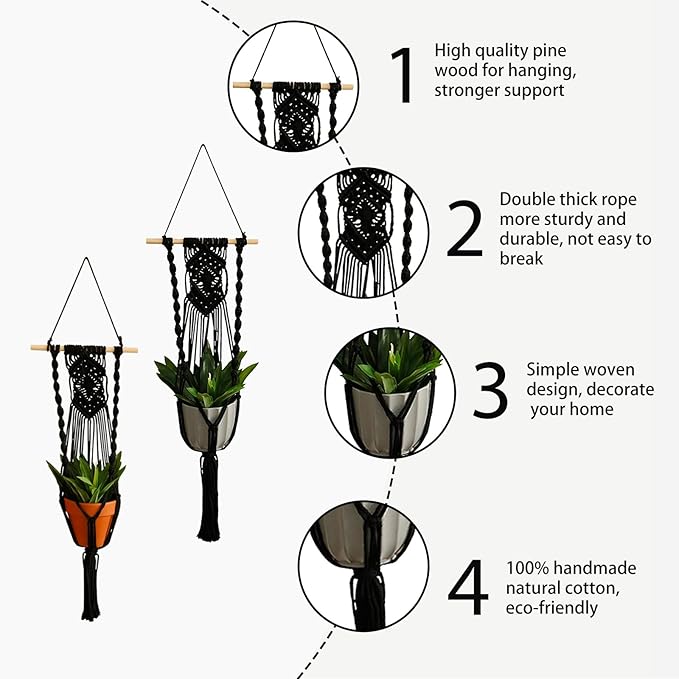 1 High quality pine wood for hanging, stronger support

2 Double thick rope more sturdy and durable, not easy to break

3 Simple woven design, decorate your home

4 100% handmade natural cotton, eco-friendly