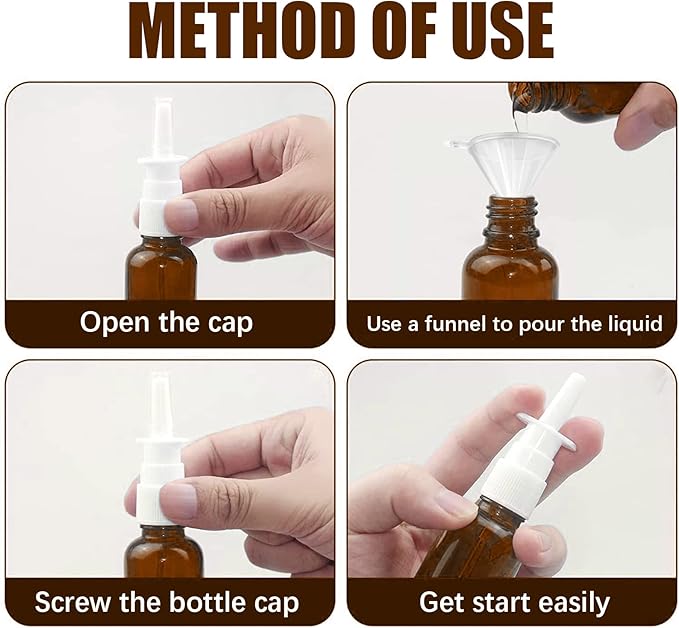 METHOD OF USE

Open the cap

Use a funnel to pour the liquid

Screw the bottle cap

Get start easily