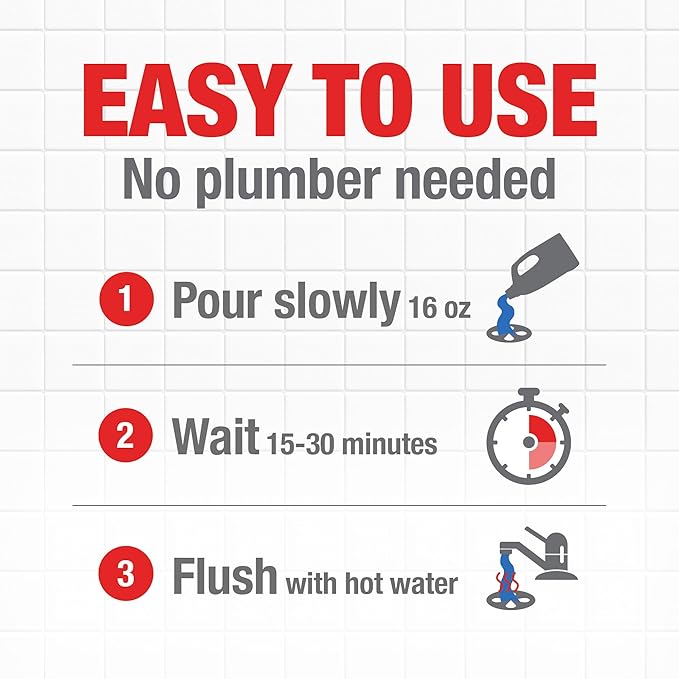 EASY TO USE
No plumber needed

1 Pour slowly 16 oz

2 Wait 15-30 minutes

3 Flush with hot water