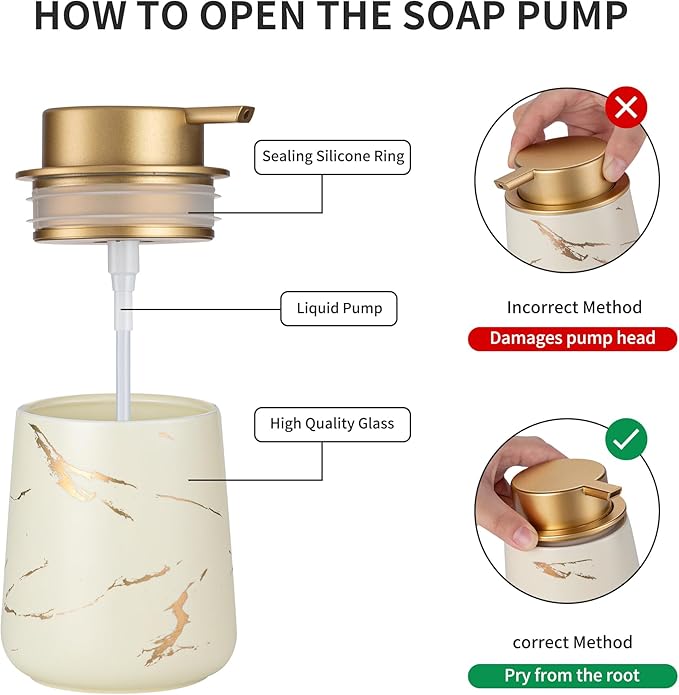 HOW TO OPEN THE SOAP PUMP

Sealing Silicone Ring

Liquid Pump

High Quality Glass

Incorrect Method

Damages pump head

correct Method

Pry from the root