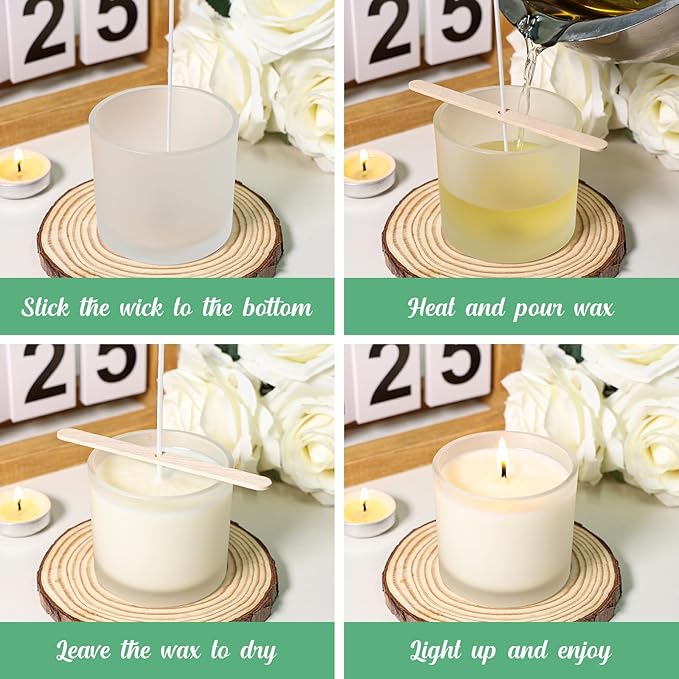 2 5

Stick the wick to the bottom

2 5

Heat and pour wax

2 5

Leave the wax to dry

2 5

Light up and enjoy