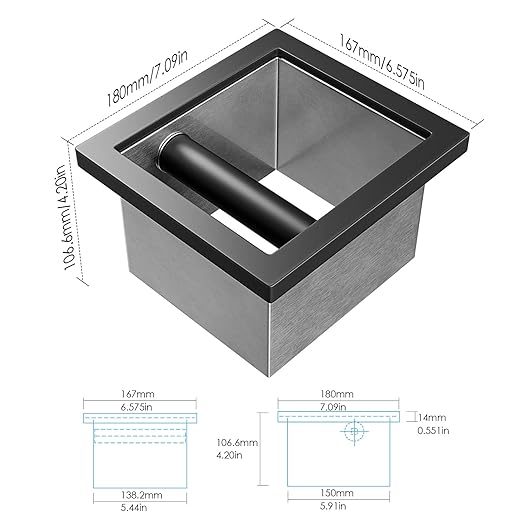 180mm/7.09in

167mm/6.575in

106.6mm/4.20in

167mm
6.575in

138.2mm
5.44in

180mm
7.09in

14mm
0.551in

106.6mm
4.20in

150mm
5.91in