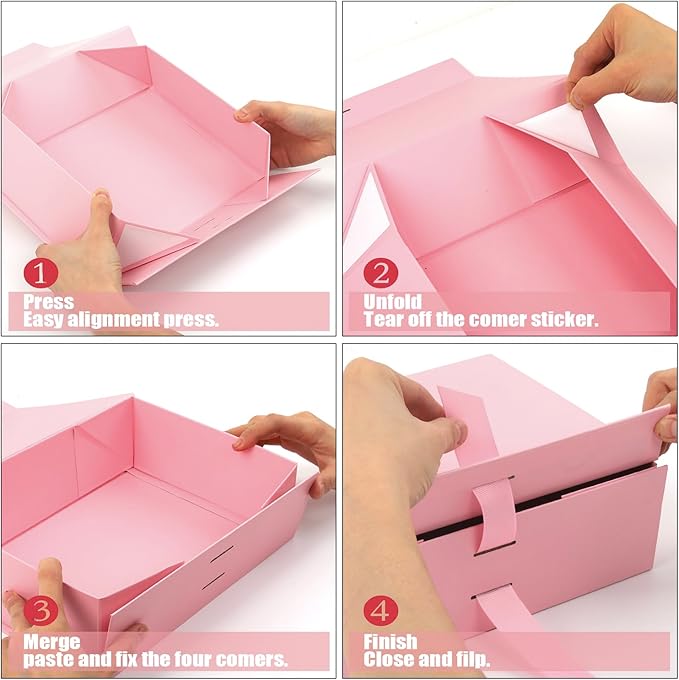 1
Press
Easy alignment press.

2
Unfold
Tear off the comer sticker.

3
Merge
paste and fix the four comers.

4
Finish
Close and filp.