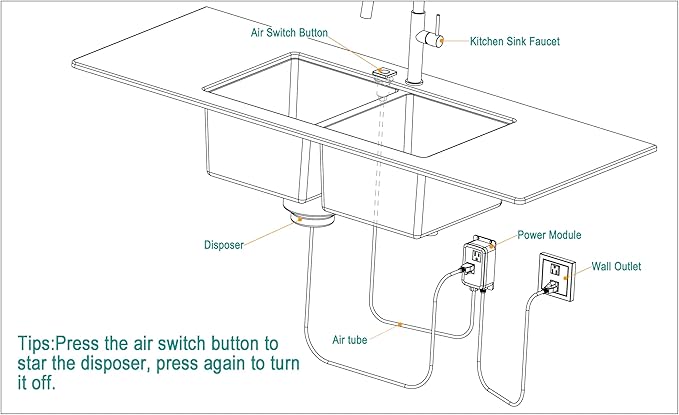 Air Switch Button

Kitchen Sink Faucet

Disposer

Power Module

Wall Outlet

Air tube

Tips:Press the air switch button to star the disposer, press again to turn it off.