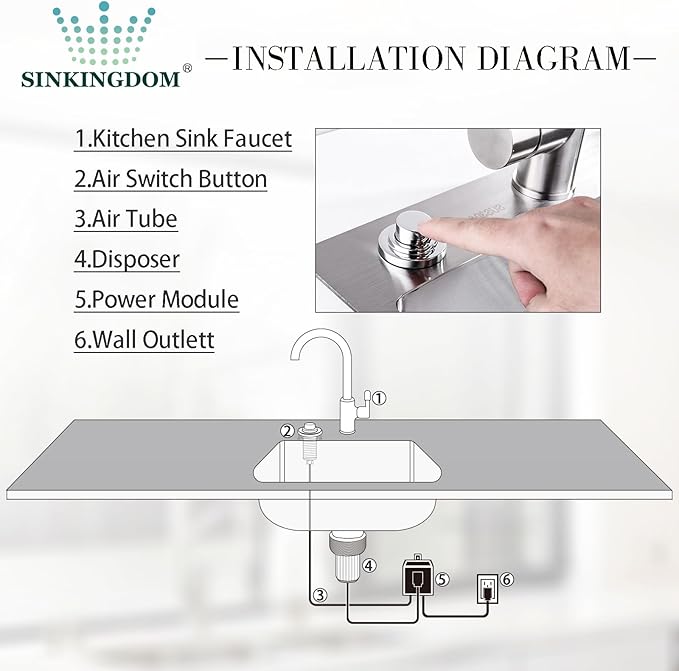 SINKINGDOM®

—INSTALLATION DIAGRAM—

1.Kitchen Sink Faucet
2.Air Switch Button
3.Air Tube
4.Disposer
5.Power Module
6.Wall Outlett

①
②
③
④
⑤
⑥