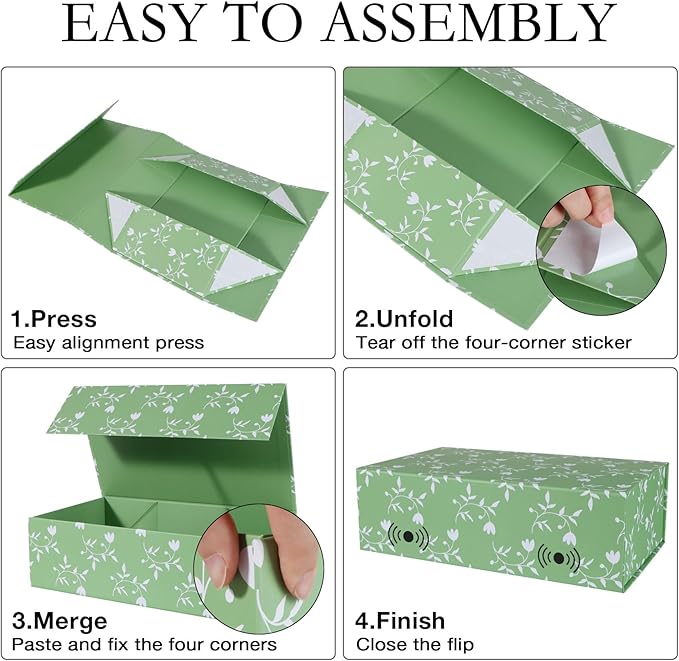 EASY TO ASSEMBLY

1.Press
Easy alignment press

2.Unfold
Tear off the four-corner sticker

3.Merge
Paste and fix the four corners

4.Finish
Close the flip