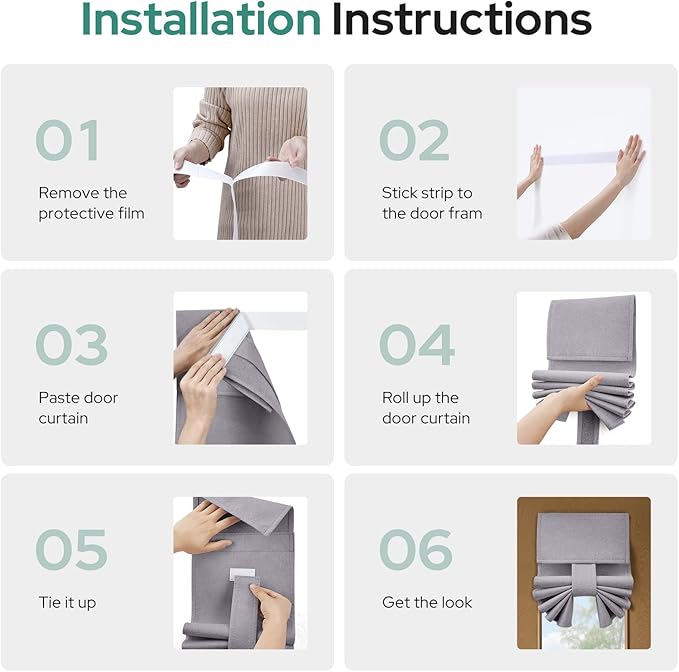 Installation Instructions

01

Remove the protective film

02

Stick strip to the door fram

03

Paste door curtain

04

Roll up the door curtain

05

Tie it up

06

Get the look