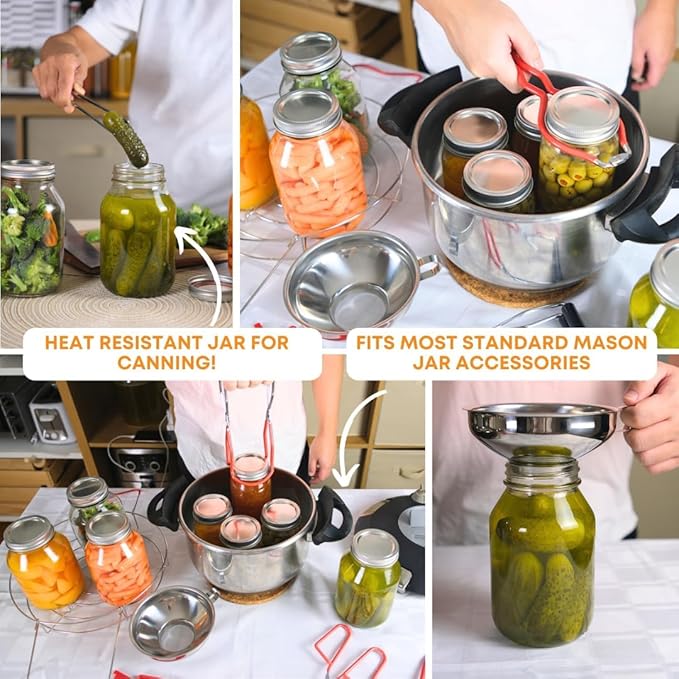 HEAT RESISTANT JAR FOR CANNING!

FITS MOST STANDARD MASON JAR ACCESSORIES