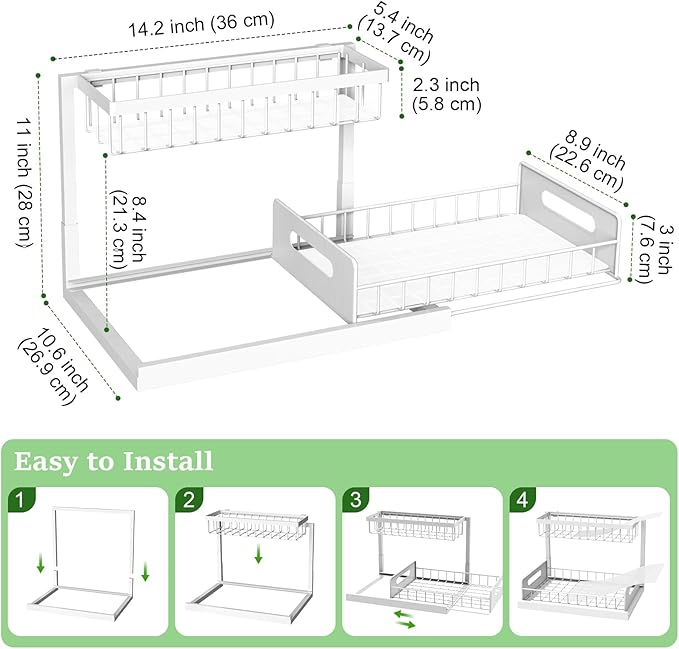 14.2 inch (36 cm)

5.4 inch (13.7 cm)

2.3 inch (5.8 cm)

11 inch (28 cm)

8.4 inch (21.3 cm)

8.9 inch (22.6 cm)

3 inch (7.6 cm)

10.6 inch (26.9 cm)

Easy to Install

1

2

3

4