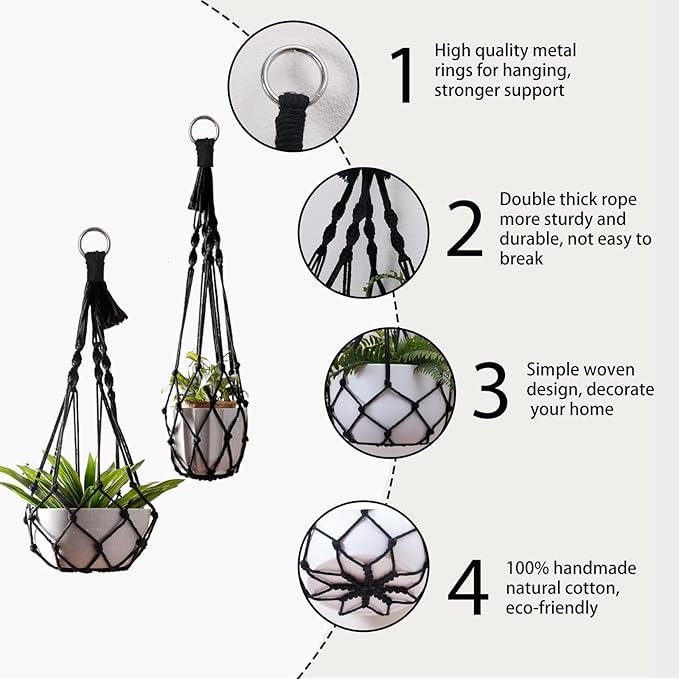 1 High quality metal rings for hanging, stronger support

2 Double thick rope more sturdy and durable, not easy to break

3 Simple woven design, decorate your home

4 100% handmade natural cotton, eco-friendly