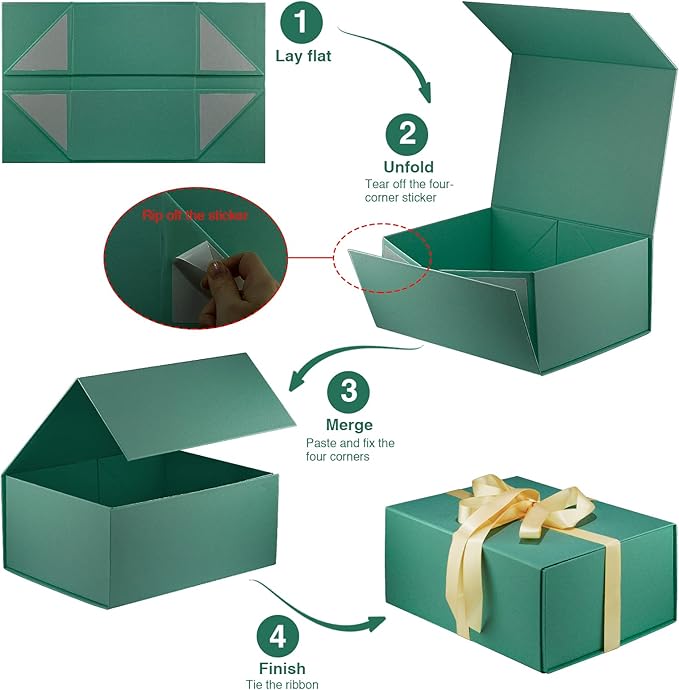 1
Lay flat

2
Unfold
Tear off the four-corner sticker

Rip off the sticker

3
Merge
Paste and fix the four corners

4
Finish
Tie the ribbon