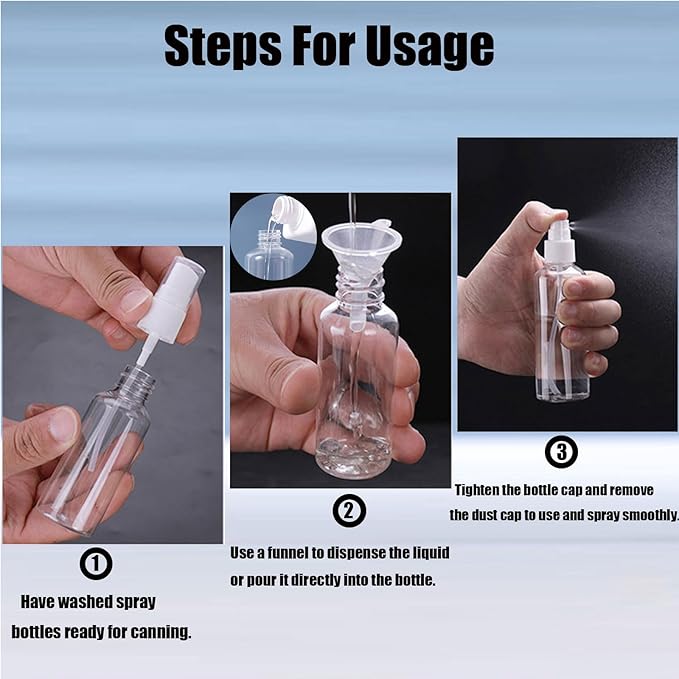 Steps For Usage

①

Have washed spray bottles ready for canning.

②

Use a funnel to dispense the liquid or pour it directly into the bottle.

③

Tighten the bottle cap and remove the dust cap to use and spray smoothly.