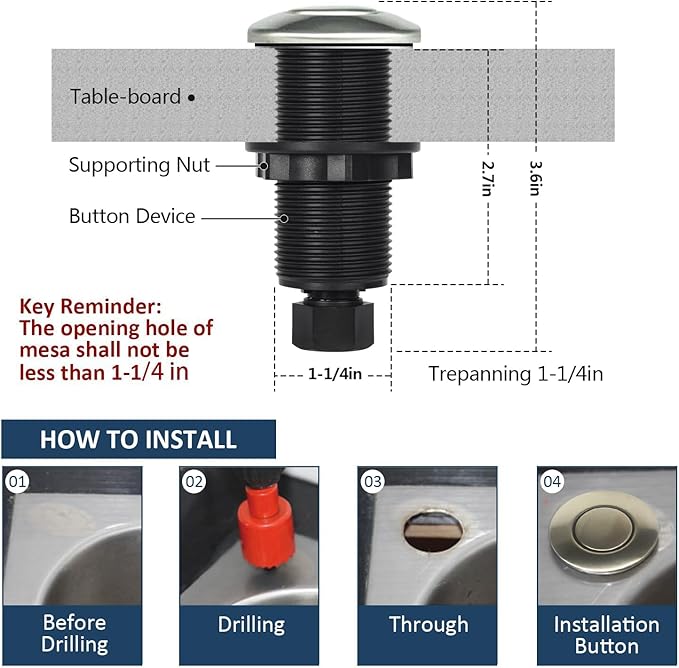 Table-board

Supporting Nut

Button Device

2.7in

3.6in

Key Reminder:
The opening hole of mesa shall not be less than 1-1/4 in

1-1/4in

Trepanning 1-1/4in

HOW TO INSTALL

01

Before Drilling

02

Drilling

03

Through

04

Installation Button