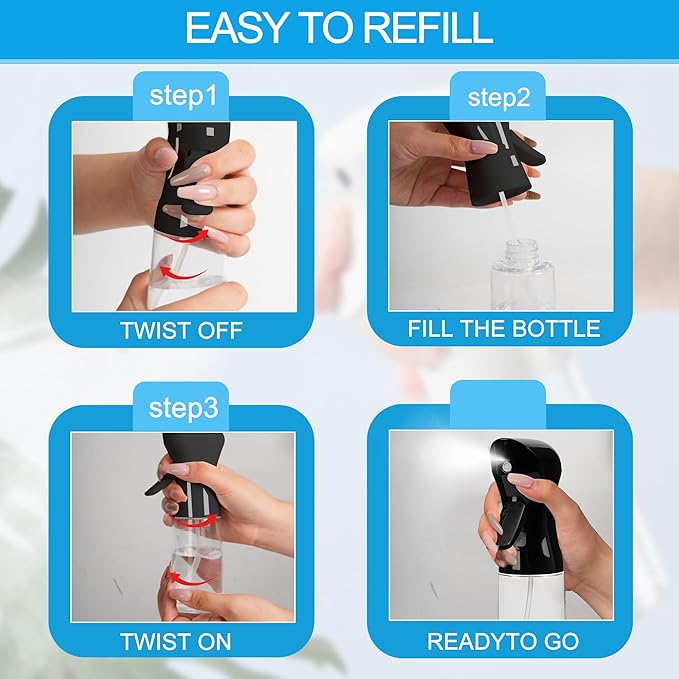 EASY TO REFILL

step1

TWIST OFF

step2

FILL THE BOTTLE

step3

TWIST ON

READYTO GO