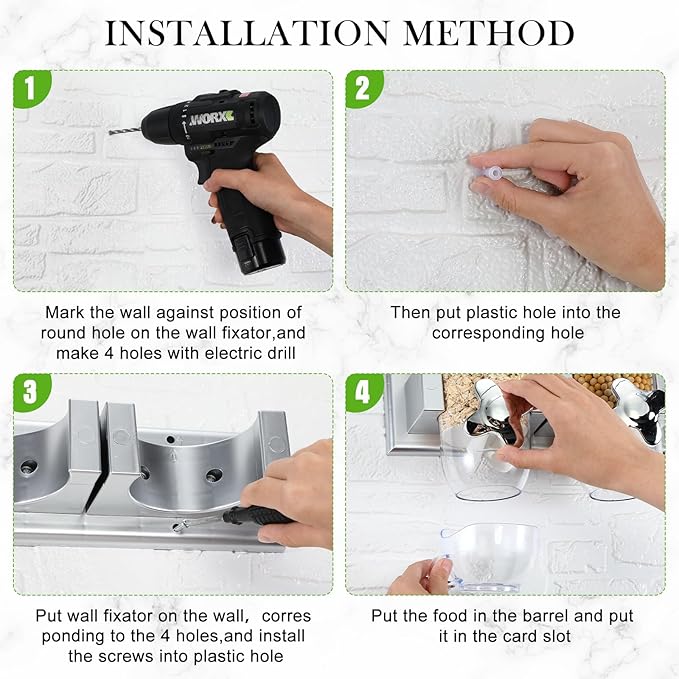 INSTALLATION METHOD

1

WORX

Mark the wall against position of round hole on the wall fixator,and make 4 holes with electric drill

2

Then put plastic hole into the corresponding hole

3

Put wall fixator on the wall, corres ponding to the 4 holes,and install the screws into plastic hole

4

Put the food in the barrel and put it in the card slot