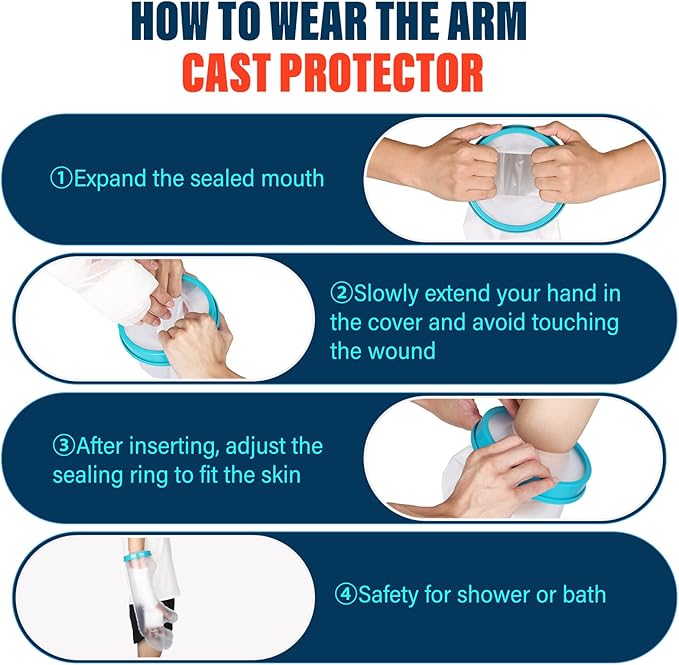 HOW TO WEAR THE ARM
CAST PROTECTOR

①Expand the sealed mouth

②Slowly extend your hand in the cover and avoid touching the wound

③After inserting, adjust the sealing ring to fit the skin

④Safety for shower or bath