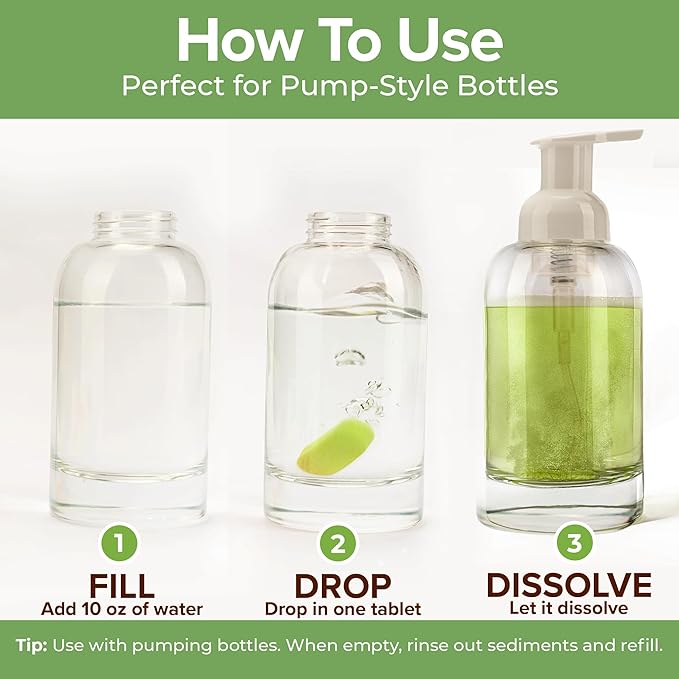 How To Use
Perfect for Pump-Style Bottles

1
FILL
Add 10 oz of water

2
DROP
Drop in one tablet

3
DISSOLVE
Let it dissolve

Tip: Use with pumping bottles. When empty, rinse out sediments and refill.