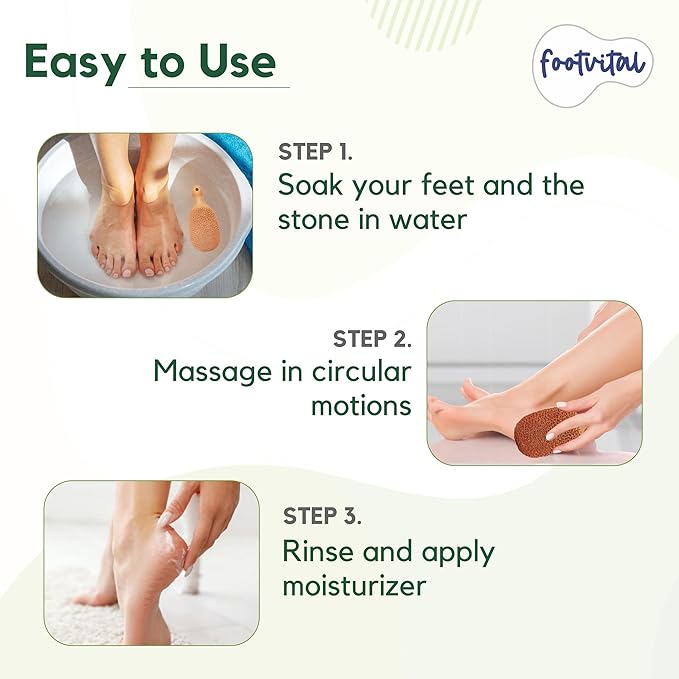 Easy to Use

footvital

STEP 1.
Soak your feet and the stone in water

STEP 2.
Massage in circular motions

STEP 3.
Rinse and apply moisturizer