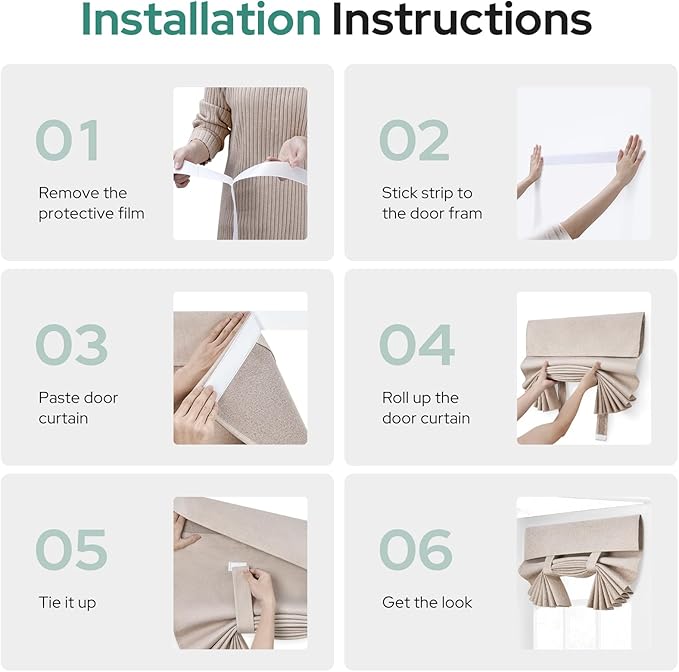 Installation Instructions

01
Remove the protective film

02
Stick strip to the door fram

03
Paste door curtain

04
Roll up the door curtain

05
Tie it up

06
Get the look