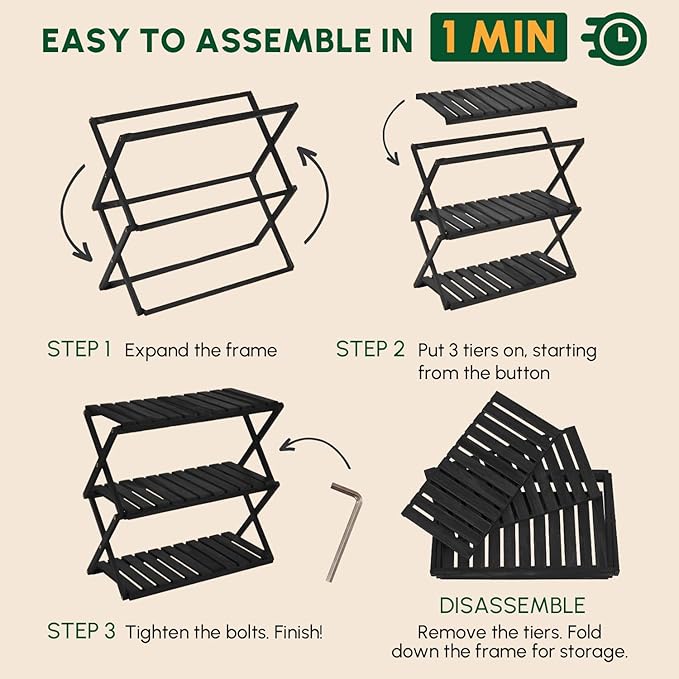 EASY TO ASSEMBLE IN 1 MIN

STEP 1 Expand the frame

STEP 2 Put 3 tiers on, starting from the button

STEP 3 Tighten the bolts. Finish!

DISASSEMBLE
Remove the tiers. Fold down the frame for storage.