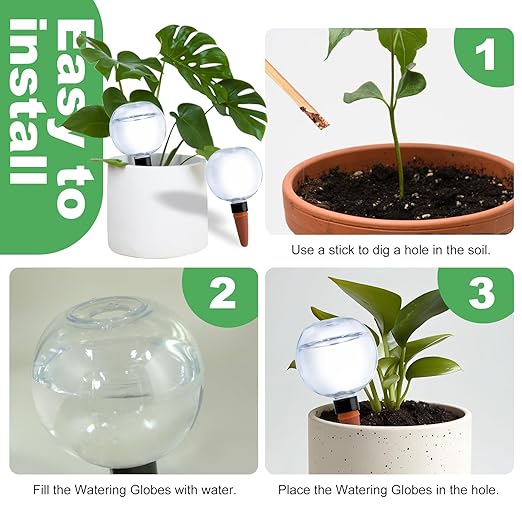 Easy to install

1

Use a stick to dig a hole in the soil.

2

Fill the Watering Globes with water.

3

Place the Watering Globes in the hole.