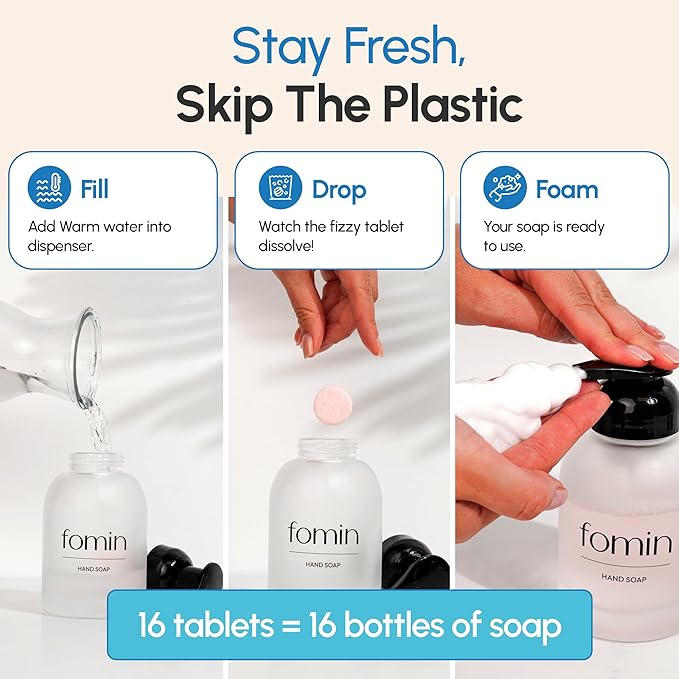 Stay Fresh,
Skip The Plastic

Fill
Add Warm water into dispenser.

Drop
Watch the fizzy tablet dissolve!

Foam
Your soap is ready to use.

fomin
HAND SOAP

fomin
HAND SOAP

fomin
HAND SOAP

16 tablets = 16 bottles of soap