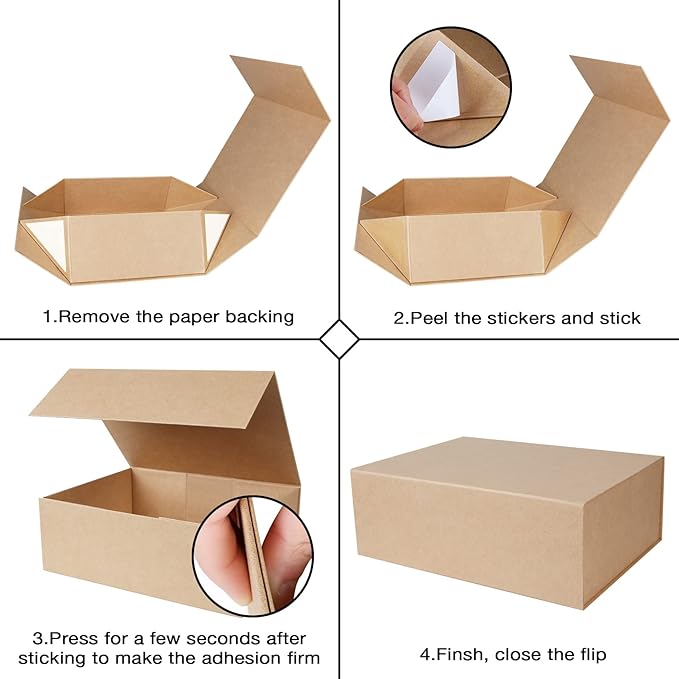 1.Remove the paper backing

2.Peel the stickers and stick

3.Press for a few seconds after sticking to make the adhesion firm

4.Finsh, close the flip