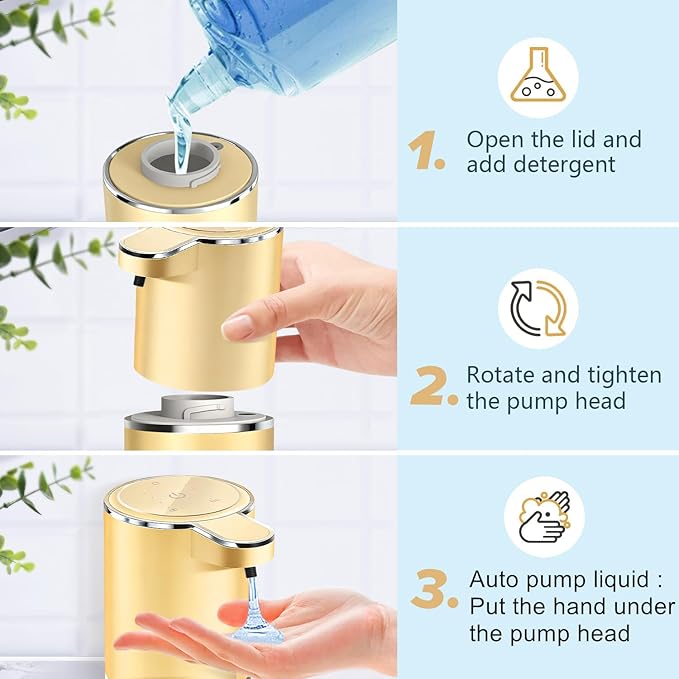 1. Open the lid and add detergent

2. Rotate and tighten the pump head

3. Auto pump liquid : Put the hand under the pump head