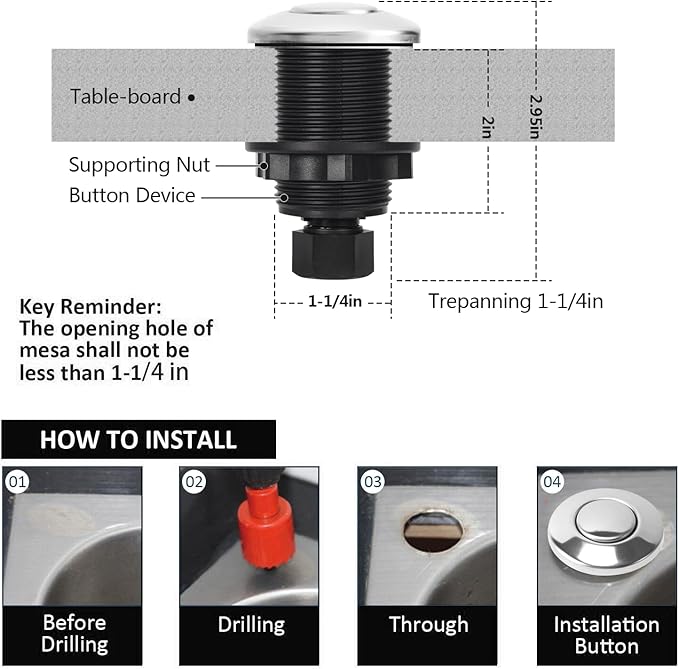 Table-board

Supporting Nut

Button Device

2in

2.95in

1-1/4in

Trepanning 1-1/4in

Key Reminder:
The opening hole of mesa shall not be less than 1-1/4 in

HOW TO INSTALL

01

Before Drilling

02

Drilling

03

Through

04

Installation Button