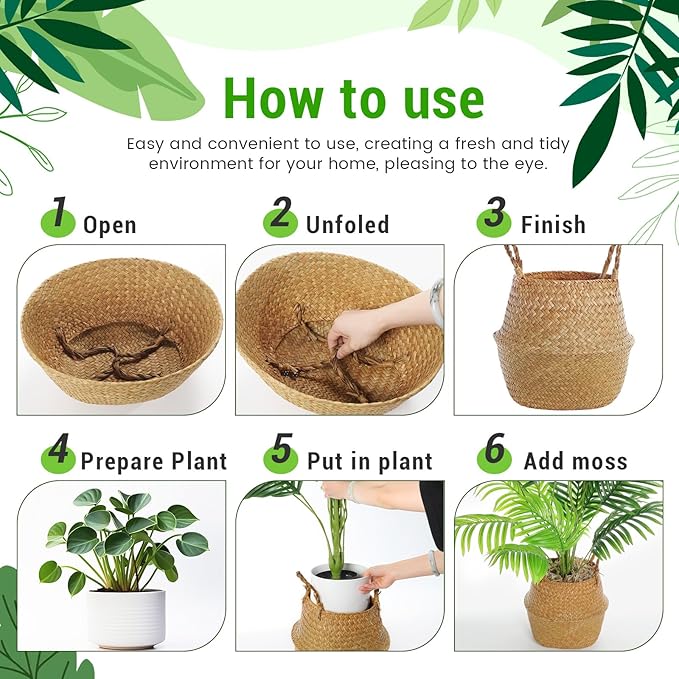 How to use

Easy and convenient to use, creating a fresh and tidy environment for your home, pleasing to the eye.

1 Open

2 Unfoled

3 Finish

4 Prepare Plant

5 Put in plant

6 Add moss