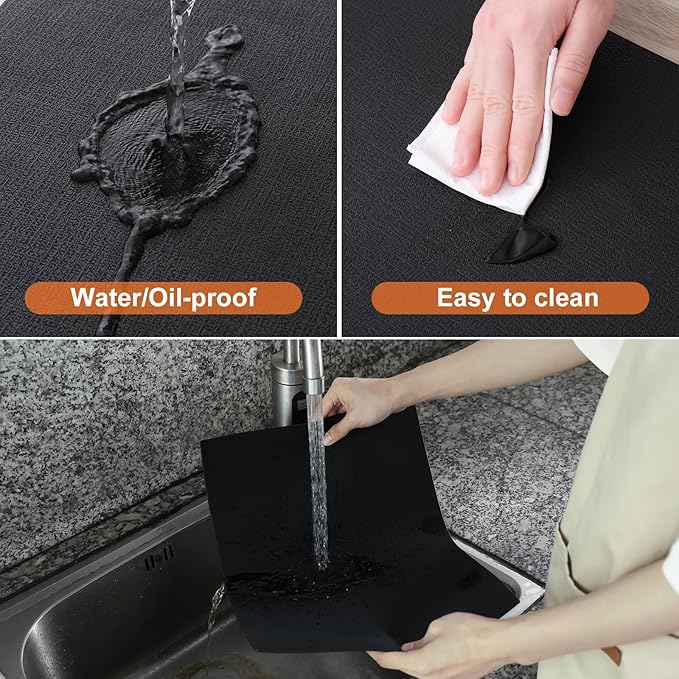 Water/Oil-proof

Easy to clean