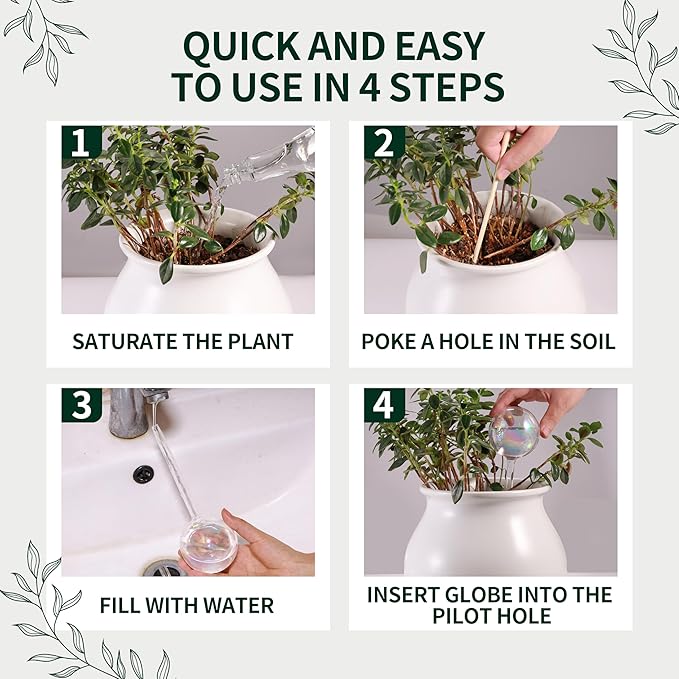 QUICK AND EASY TO USE IN 4 STEPS

1

SATURATE THE PLANT

2

POKE A HOLE IN THE SOIL

3

FILL WITH WATER

4

INSERT GLOBE INTO THE PILOT HOLE