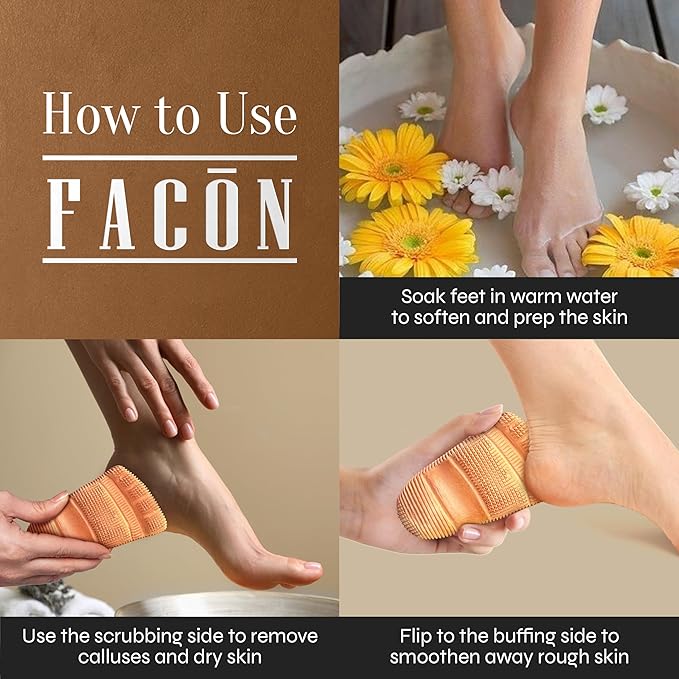 How to Use

FACŌN

Soak feet in warm water to soften and prep the skin

Use the scrubbing side to remove calluses and dry skin

Flip to the buffing side to smoothen away rough skin