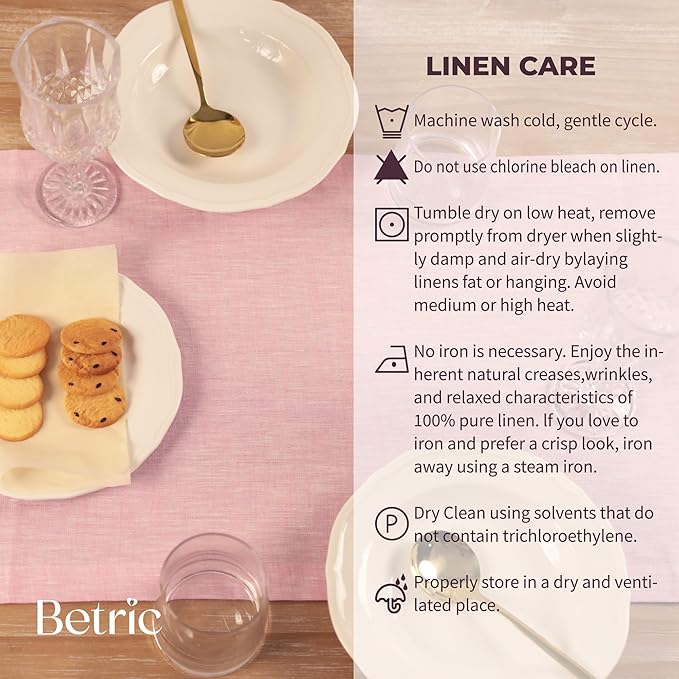 LINEN CARE

Machine wash cold, gentle cycle.

Do not use chlorine bleach on linen.

Tumble dry on low heat, remove promptly from dryer when slightly damp and air-dry bylaying linens fat or hanging. Avoid medium or high heat.

No iron is necessary. Enjoy the inherent natural creases,wrinkles, and relaxed characteristics of 100% pure linen. If you love to iron and prefer a crisp look, iron away using a steam iron.

P

Dry Clean using solvents that do not contain trichloroethylene.

Properly store in a dry and ventilated place.

Betric