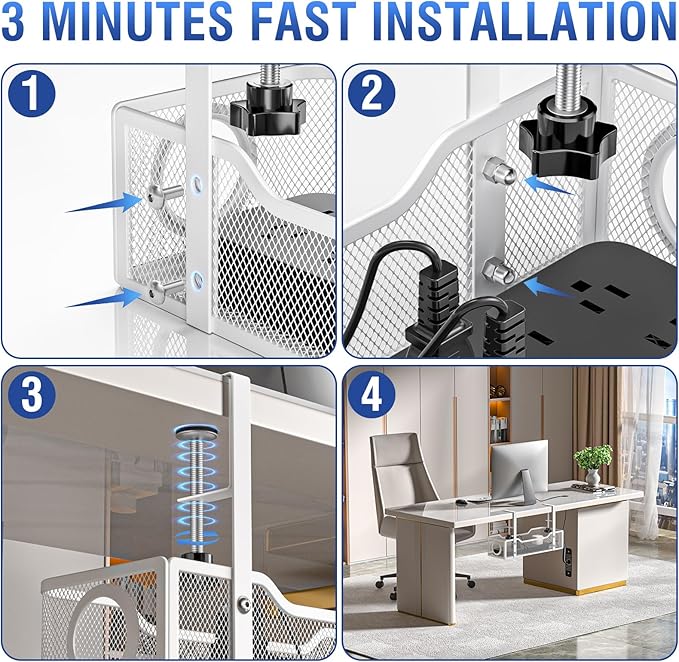 3 MINUTES FAST INSTALLATION

1

2

3

4