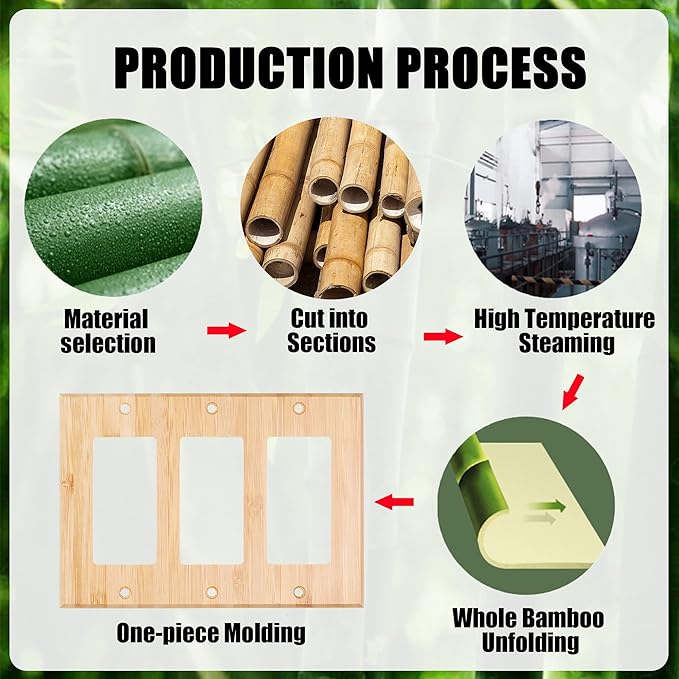 PRODUCTION PROCESS

Material selection

Cut into Sections

High Temperature Steaming

Whole Bamboo Unfolding

One-piece Molding