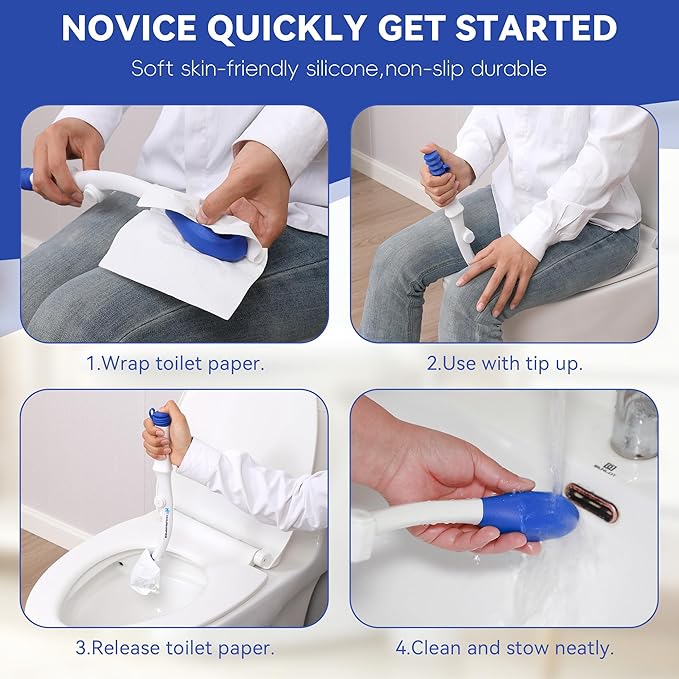 NOVICE QUICKLY GET STARTED

Soft skin-friendly silicone,non-slip durable

1.Wrap toilet paper.

2.Use with tip up.

3.Release toilet paper.

4.Clean and stow neatly.