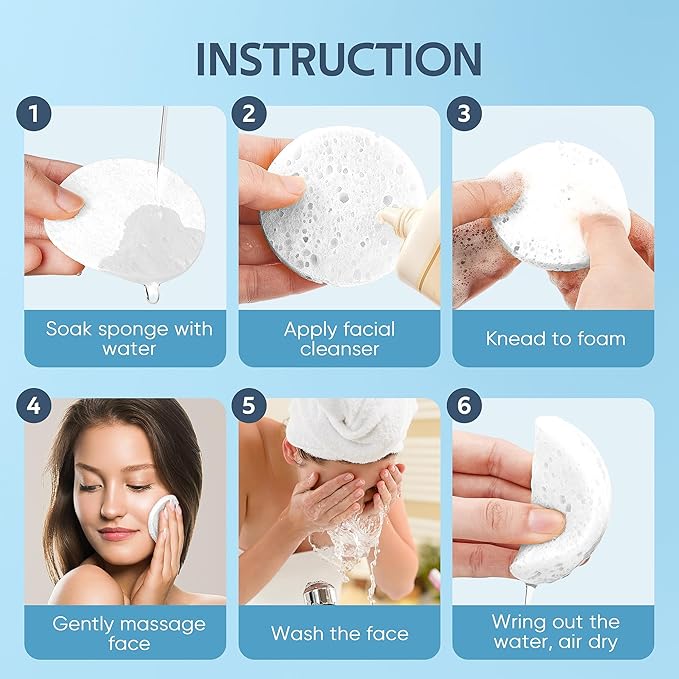 INSTRUCTION

1
Soak sponge with water

2
Apply facial cleanser

3
Knead to foam

4
Gently massage face

5
Wash the face

6
Wring out the water, air dry