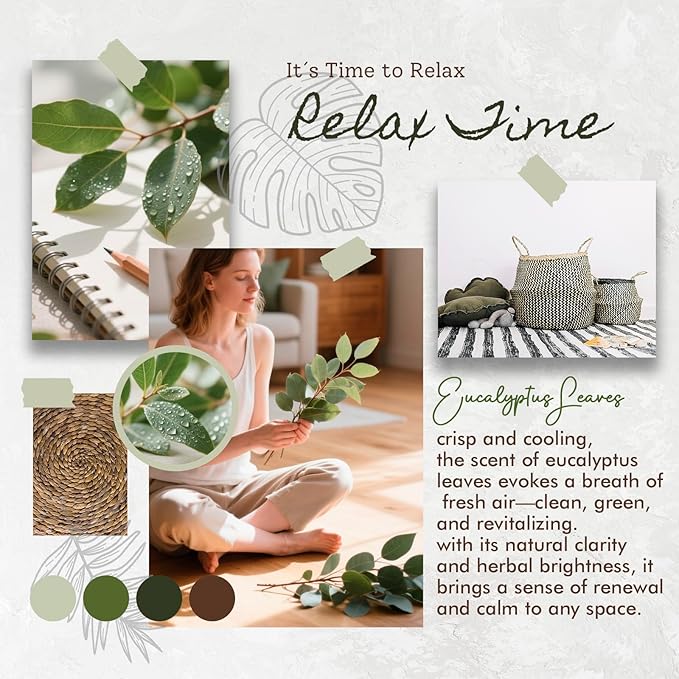 It´s Time to Relax

Relax Time

Eucalyptus Leaves

crisp and cooling,
the scent of eucalyptus leaves evokes a breath of fresh air—clean, green, and revitalizing.
with its natural clarity and herbal brightness, it brings a sense of renewal and calm to any space.