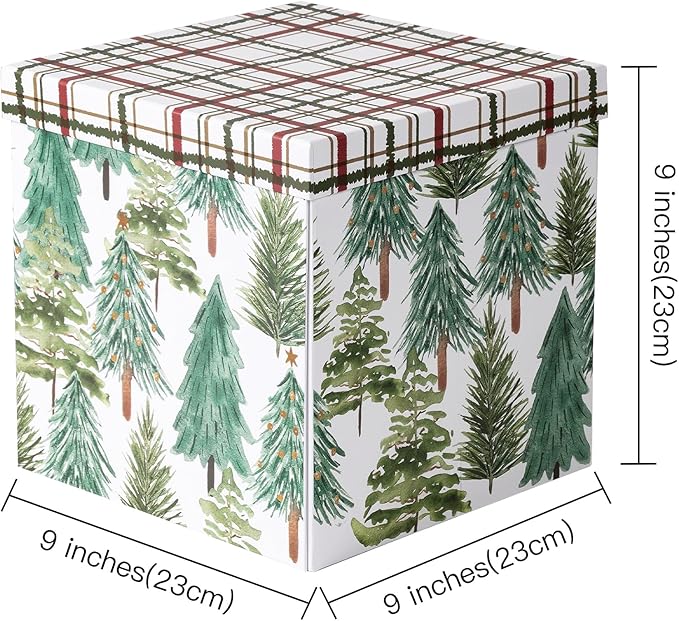 9 inches(23cm)

9 inches(23cm)

9 inches(23cm)