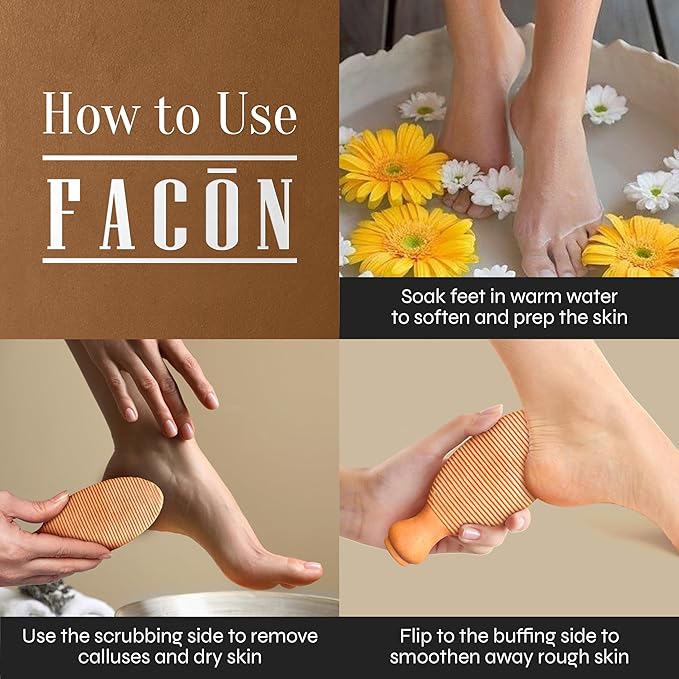 How to Use

FACŌN

Soak feet in warm water to soften and prep the skin

Use the scrubbing side to remove calluses and dry skin

Flip to the buffing side to smoothen away rough skin