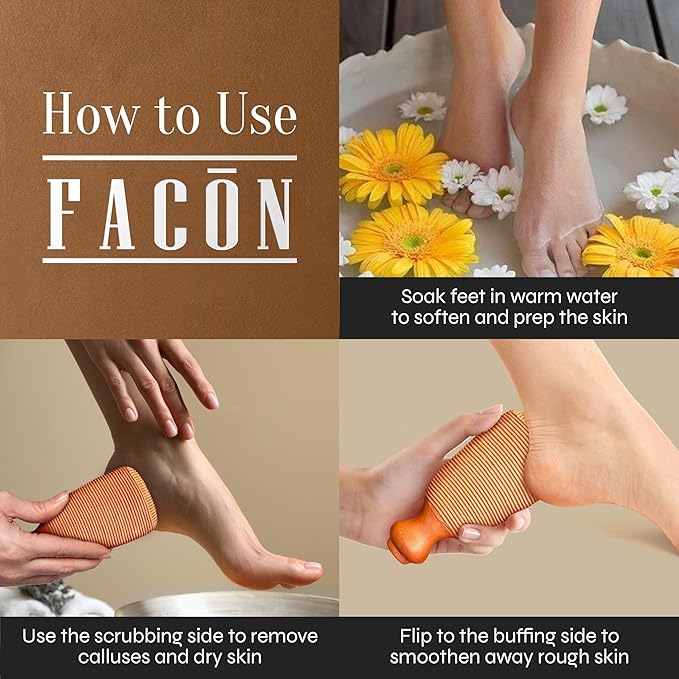 How to Use

FACŌN

Soak feet in warm water to soften and prep the skin

Use the scrubbing side to remove calluses and dry skin

Flip to the buffing side to smoothen away rough skin