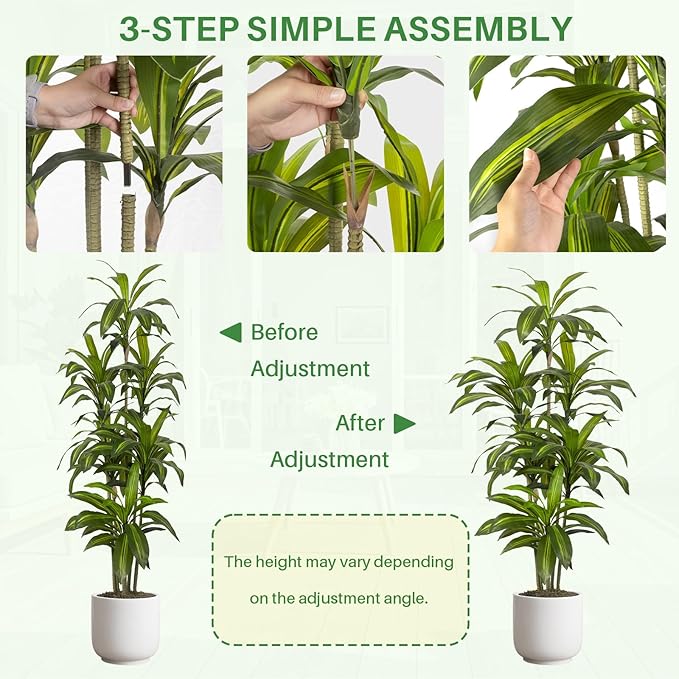 3-STEP SIMPLE ASSEMBLY

◀ Before Adjustment

After ▶ Adjustment

The height may vary depending on the adjustment angle.