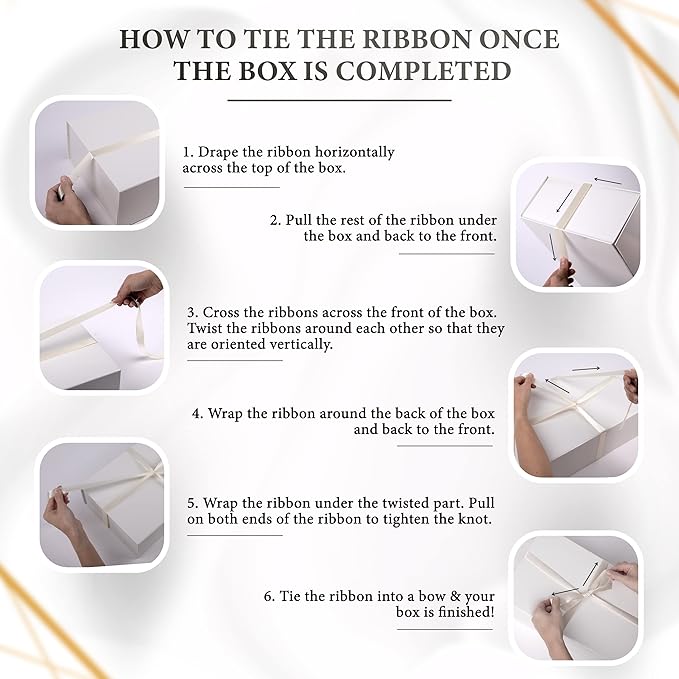 HOW TO TIE THE RIBBON ONCE THE BOX IS COMPLETED

1. Drape the ribbon horizontally across the top of the box.

2. Pull the rest of the ribbon under the box and back to the front.

3. Cross the ribbons across the front of the box. Twist the ribbons around each other so that they are oriented vertically.

4. Wrap the ribbon around the back of the box and back to the front.

5. Wrap the ribbon under the twisted part. Pull on both ends of the ribbon to tighten the knot.

6. Tie the ribbon into a bow & your box is finished!